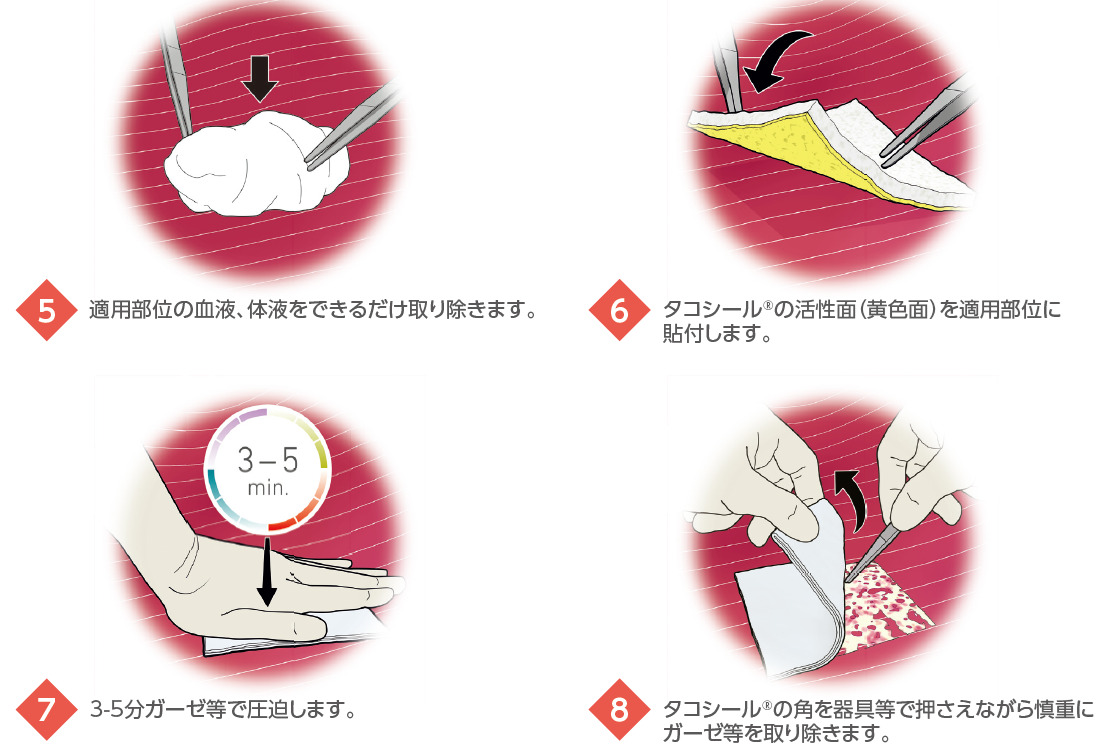 5 適用部位の血液、体液をできるだけ取り除きます。

6 タコシール®の活性面（黄色面）を適用部位に貼付します。

3 – 5
min.

7 3-5分ガーゼ等で圧迫します。

8 タコシール®の角を器具等で押さえながら慎重にガーゼ等を取り除きます。