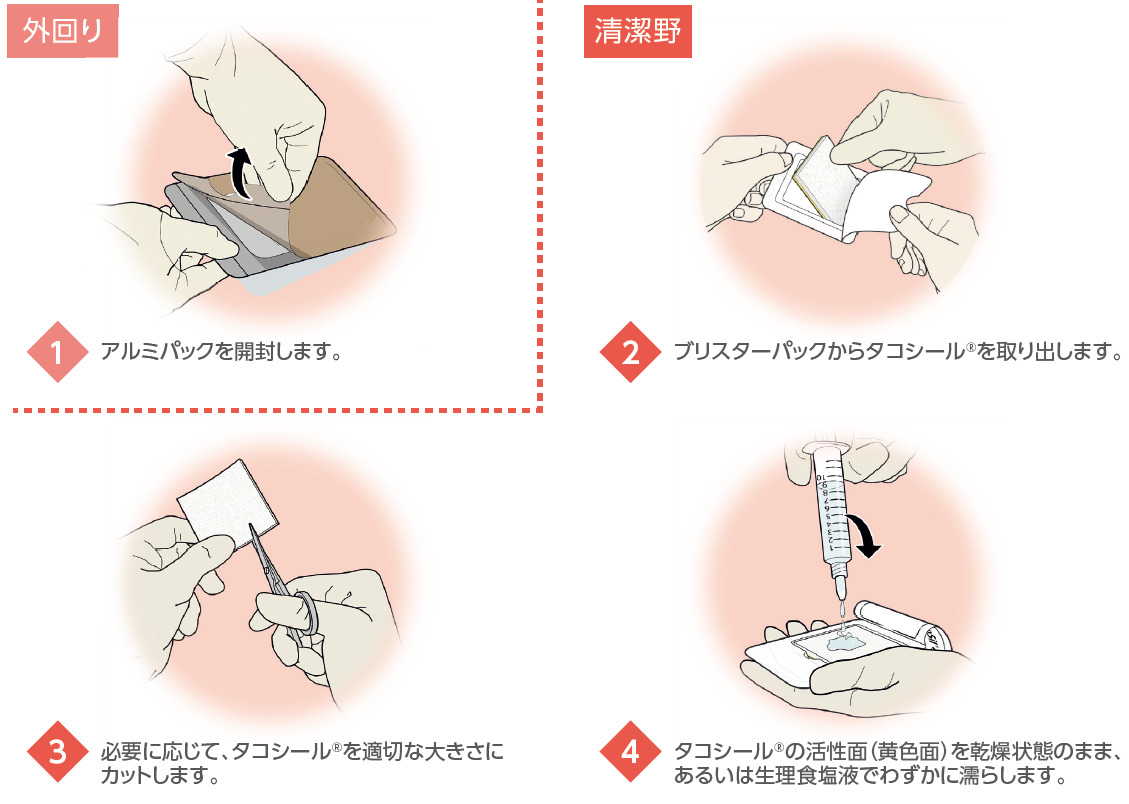 外回り

1 アルミパックを開封します。

清潔野

2 ブリスターパックからタコシール®を取り出します。

3 必要に応じて、タコシール®を適切な大きさにカットします。

4 タコシール®の活性面（黄色面）を乾燥状態のまま、あるいは生理食塩液でわずかに濡らします。